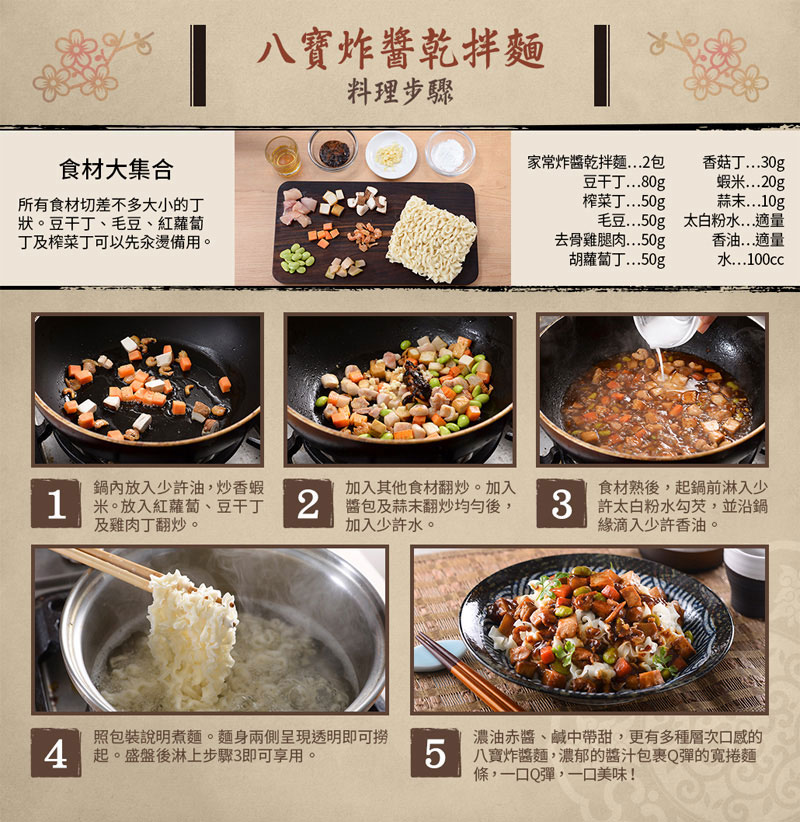 八寶炸醬乾拌麵
料理步驟

食材大集合

所有食材切差不多大小的丁狀。豆干丁、毛豆、紅蘿蔔丁及榨菜丁可以先汆燙備用。

家常炸醬乾拌麵…2包
豆干丁…80g
榨菜丁…50g
毛豆…50g
去骨雞腿肉…50g
胡蘿蔔丁…50g

香菇丁…30g
蝦米…20g
蒜末…10g
太白粉水…適量
香油…適量
水…100cc

1 鍋內放入少許油，炒香蝦米。放入紅蘿蔔、豆干丁及雞肉丁翻炒。

2 加入其他食材翻炒。加入醬包及蒜末翻炒均勻後，加入少許水。

3 食材熟後，起鍋前淋入少許太白粉水勾芡，並沿鍋緣滴入少許香油。

4 照包裝說明煮麵。麵身兩側呈現透明即可撈起。盛盤後淋上步驟3即可享用。

5 濃油赤醬、鹹中帶甜，更有多種層次口感的八寶炸醬麵，濃郁的醬汁包裹Q彈的寬捲麵條，一口Q彈，一口美味！