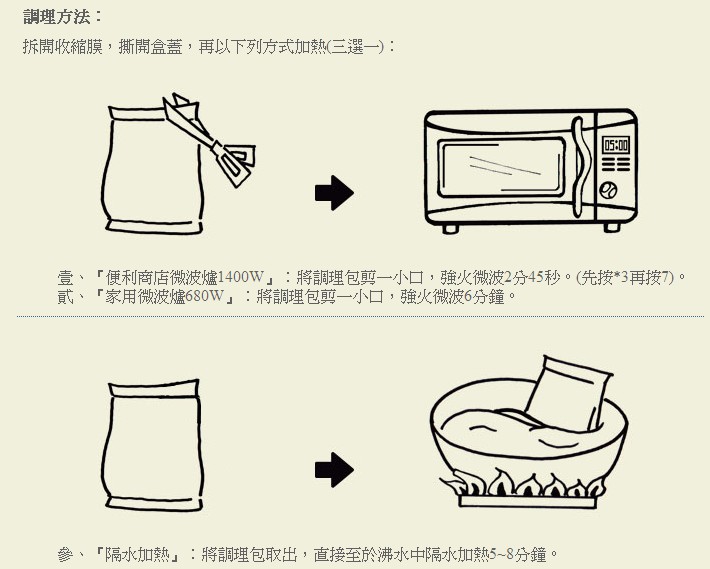 調理方法：

拆開收縮膜，撕開盒蓋，再以下列方式加熱(三選一)：

05:00

壹、「便利商店微波爐1400W」：將調理包剪一小口，強火微波2分45秒。(先按*3再按7)。
貳、「家用微波爐680W」：將調理包剪一小口，強火微波6分鐘。

參、「隔水加熱」：將調理包取出，直接至於沸水中隔水加熱5~8分鐘。