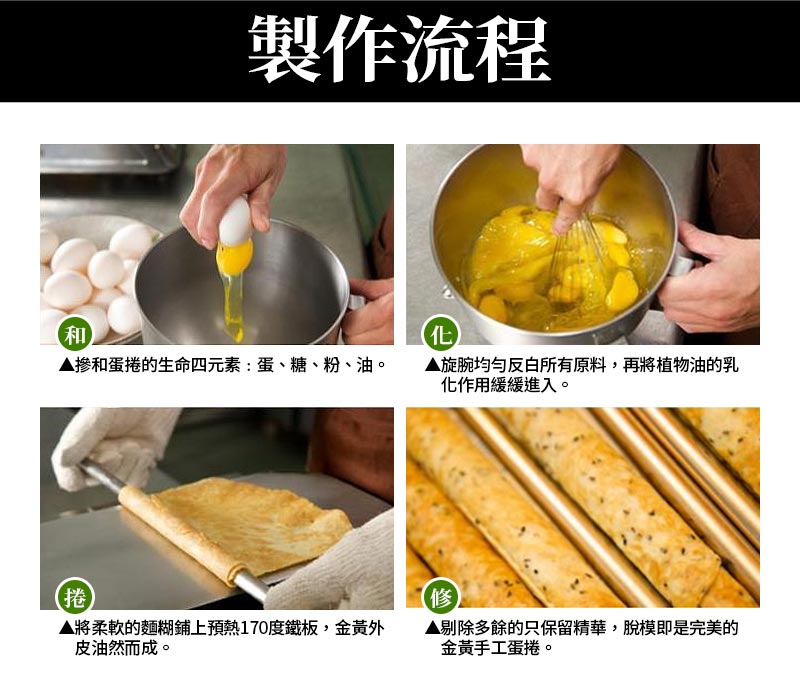 製作流程

和
▲摻和蛋捲的生命四元素：蛋、糖、粉、油。

化
▲旋腕均勻反白所有原料，再將植物油的乳化作用緩緩進入。

捲
▲將柔軟的麵糊鋪上預熱170度鐵板，金黃外皮油然而成。

修
▲剔除多餘的只保留精華，脫模即是完美的金黃手工蛋捲。