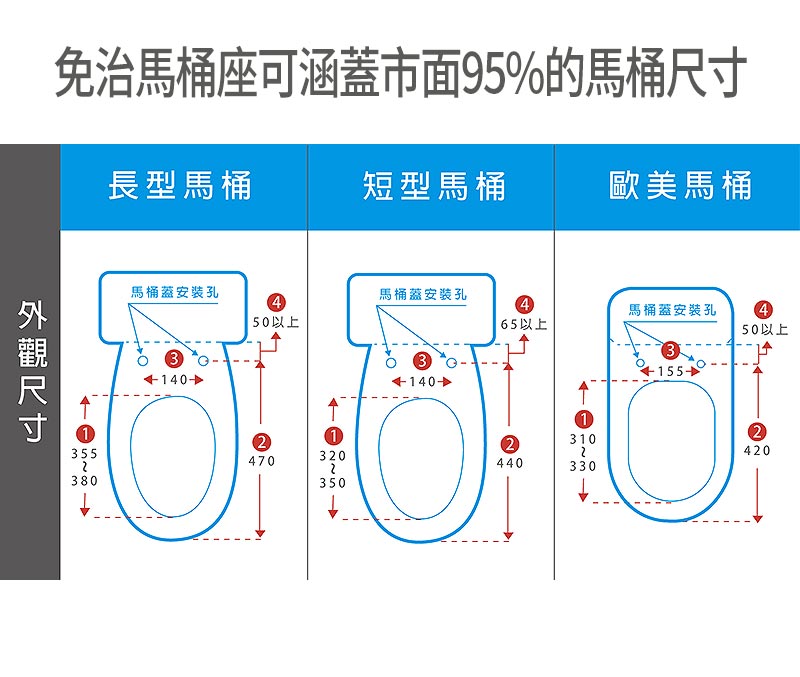 免治馬桶座可涵蓋市面95%的馬桶尺寸

外觀尺寸

長型馬桶

馬桶蓋安裝孔
4
50以上
3
140
1
355
~
380
2
470

短型馬桶

馬桶蓋安裝孔
4
65以上
3
140
1
320
~
350
2
440

歐美馬桶

馬桶蓋安裝孔
4
50以上
3
155
1
310
~
330
2
420