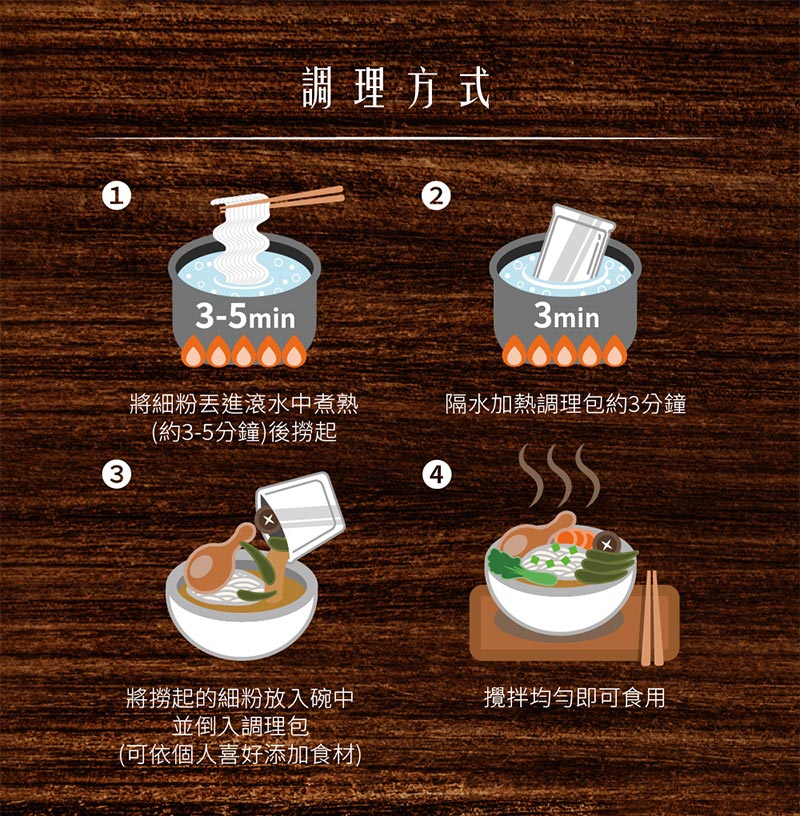 調理方式

1

3-5min

將細粉丟進滾水中煮熟
(約3-5分鐘)後撈起

2

3min

隔水加熱調理包約3分鐘

3

將撈起的細粉放入碗中
並倒入調理包
(可依個人喜好添加食材)

4

攪拌均勻即可食用