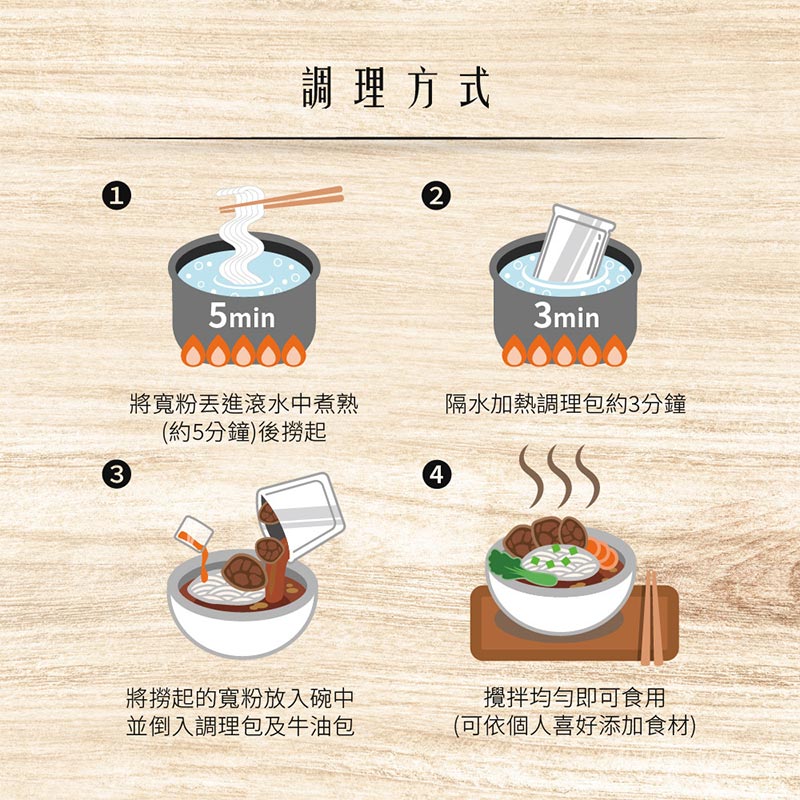 調理方式

1

5min

將寬粉丟進滾水中煮熟
(約5分鐘)後撈起

2

3min

隔水加熱調理包約3分鐘

3

將撈起的寬粉放入碗中
並倒入調理包及牛油包

4

攪拌均勻即可食用
(可依個人喜好添加食材)