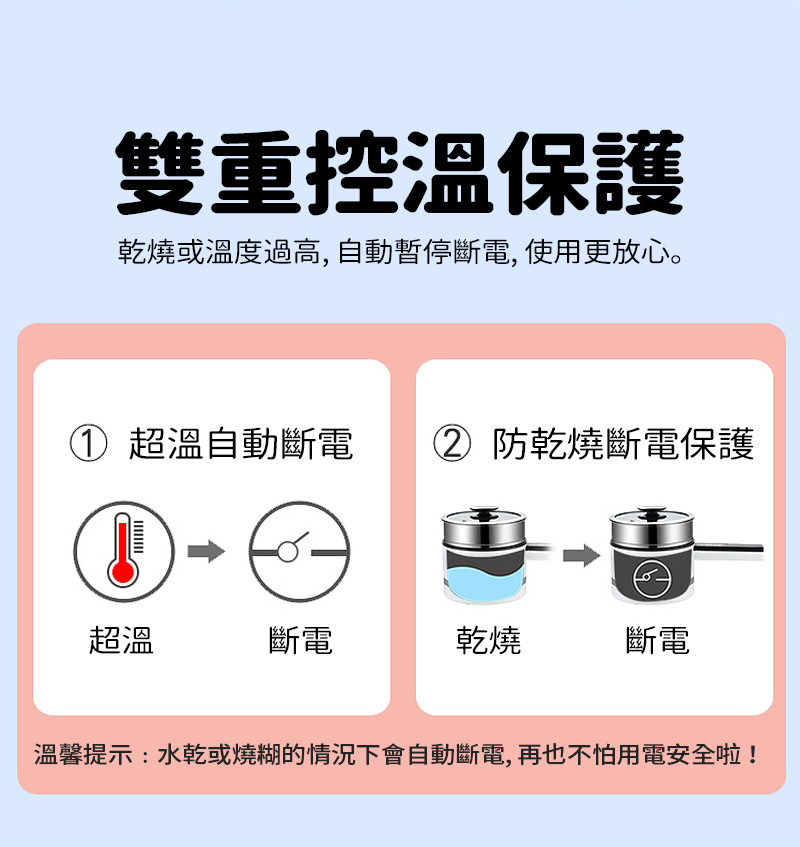 雙重控溫保護

乾燒或溫度過高, 自動暫停斷電, 使用更放心。

① 超溫自動斷電

超溫

斷電

② 防乾燒斷電保護

乾燒

斷電

溫馨提示：水乾或燒糊的情況下會自動斷電, 再也不怕用電安全啦！